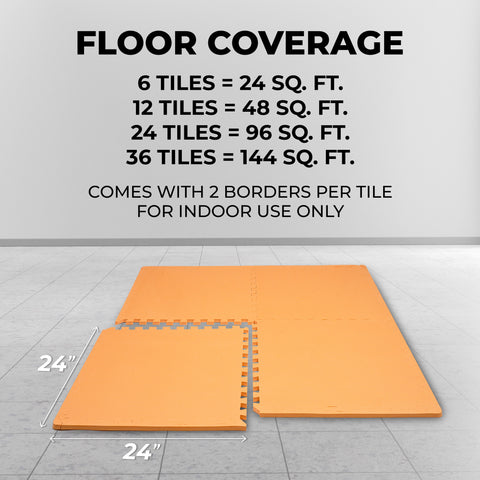 FLOOR COVERAGE

6 TILES = 24 SQ. FT.
12 TILES = 48 SQ. FT.
24 TILES = 96 SQ. FT.
36 TILES = 144 SQ. FT.

COMES WITH 2 BORDERS PER TILE
FOR INDOOR USE ONLY

24"

24"