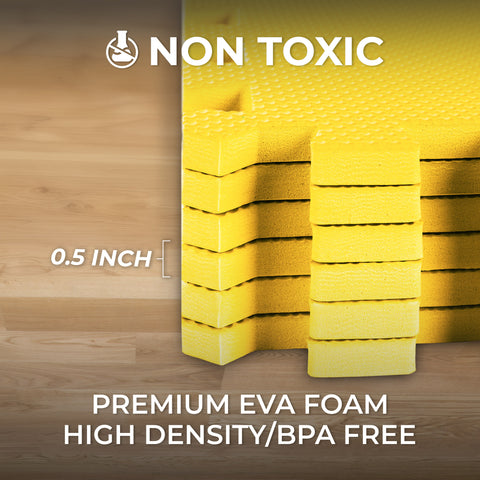 NON TOXIC

0.5 INCH

PREMIUM EVA FOAM
HIGH DENSITY/BPA FREE