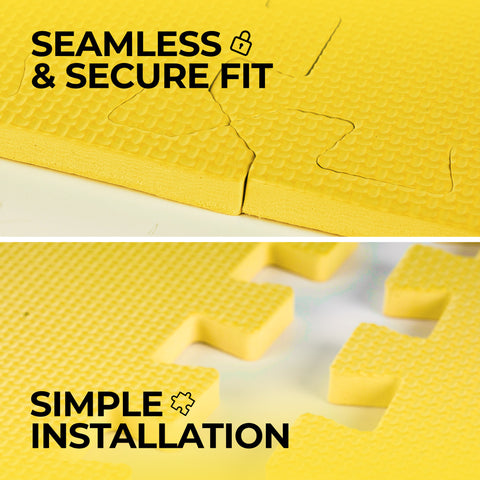 SEAMLESS
& SECURE FIT

SIMPLE
INSTALLATION