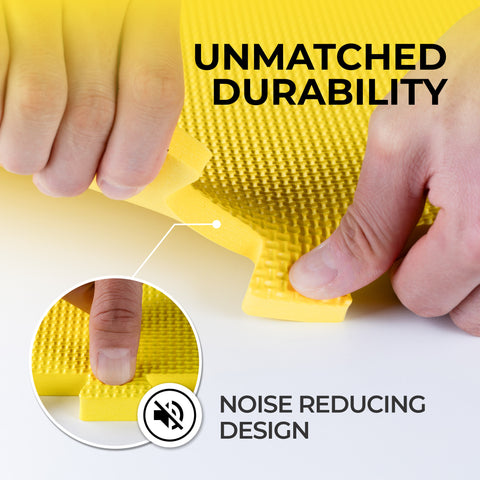 UNMATCHED DURABILITY

NOISE REDUCING DESIGN