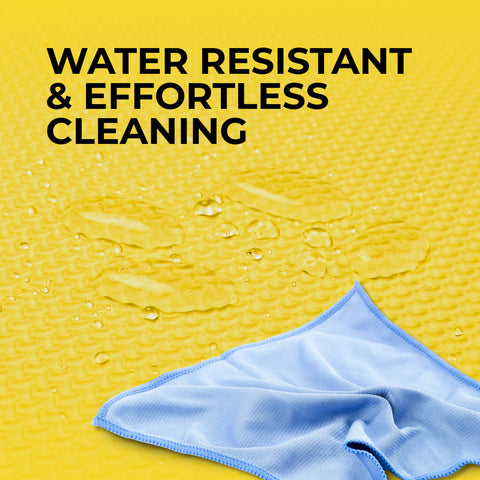 WATER RESISTANT & EFFORTLESS CLEANING